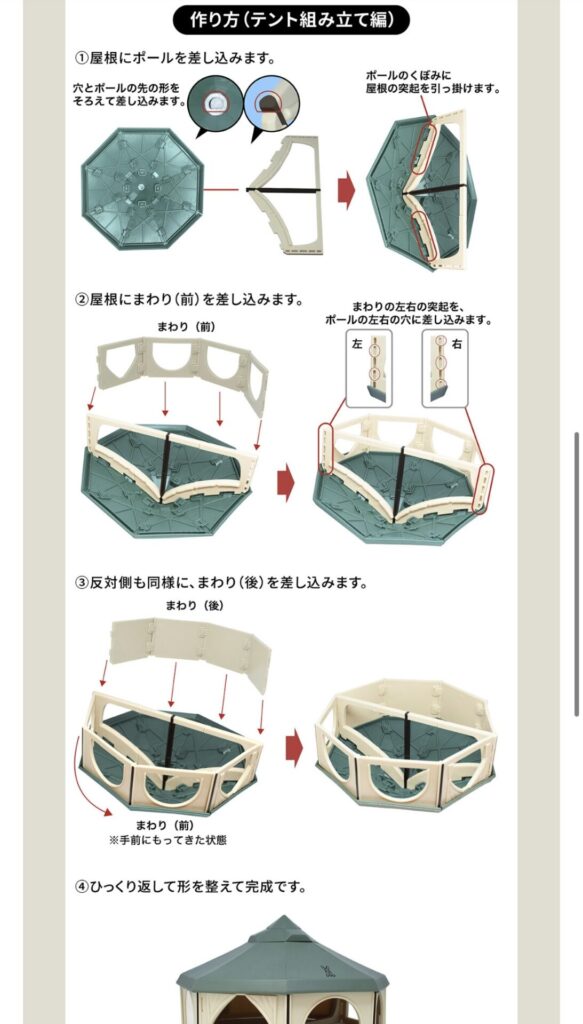 作り方（テント組み立て編）

①屋根にポールを差し込みます。

穴とポールの先の形をそろえて差し込みます。

ポールのくぼみに屋根の突起を引っ掛けます。

②屋根にまわり（前）を差し込みます。

まわり（前）

まわりの左右の突起を、ポールの左右の穴に差し込みます。

左

右

③反対側も同様に、まわり（後）を差し込みます。

まわり（後）

まわり（前）
※手前にもってきた状態

④ひっくり返して形を整えて完成です。